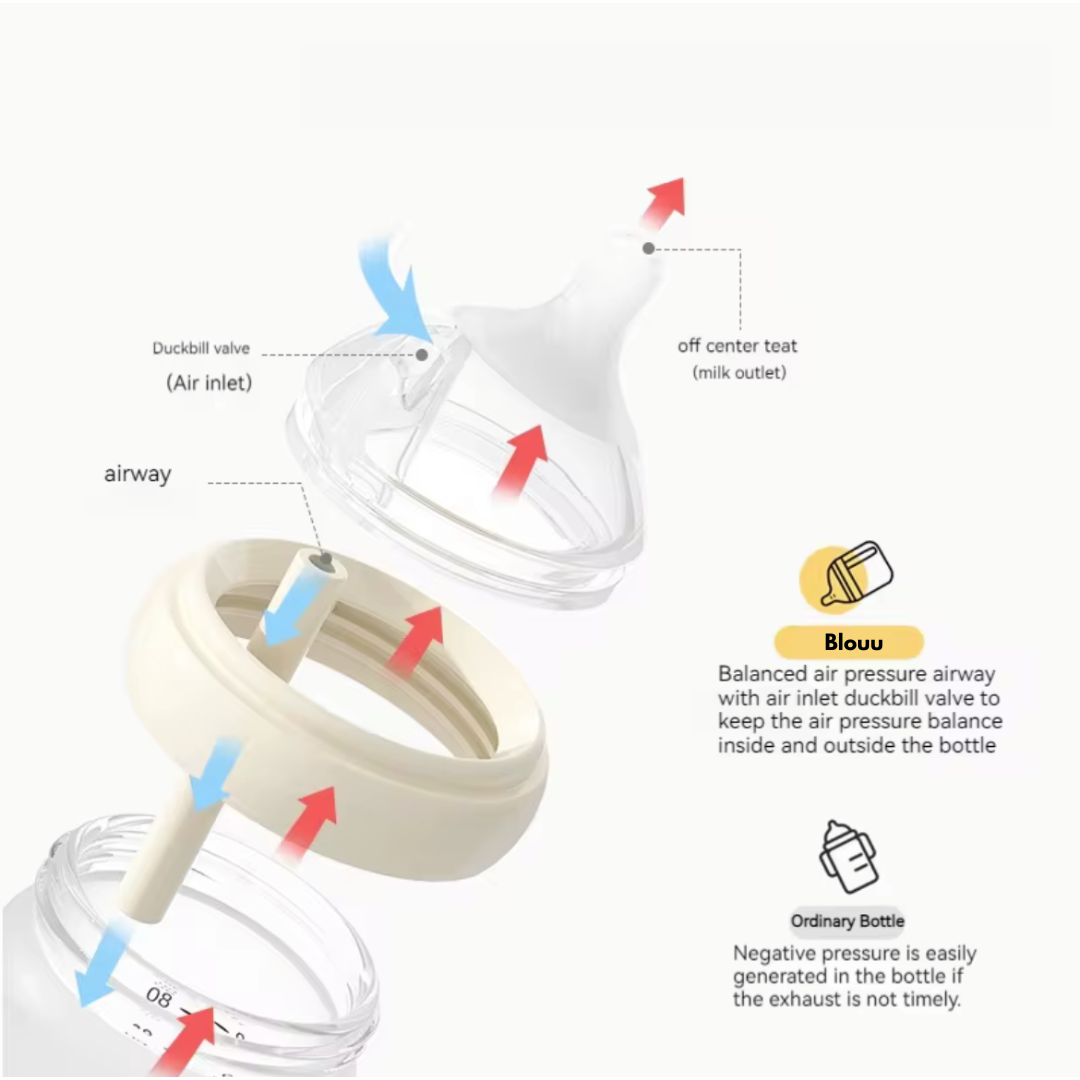 Duckbill valve
(Air inlet)

off center teat
(milk outlet)

airway

Blouu

Balanced air pressure airway with air inlet duckbill valve to keep the air pressure balance inside and outside the bottle

Ordinary Bottle

Negative pressure is easily generated in the bottle if the exhaust is not timely.

08